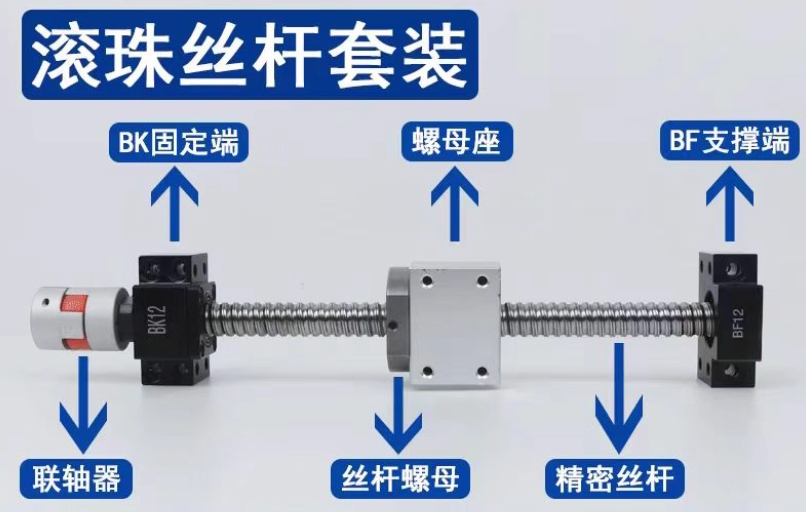 滚珠丝杆套装

BK固定端

螺母座

BF支撑端

BK12

BF12

联轴器

丝杆螺母

精密丝杆